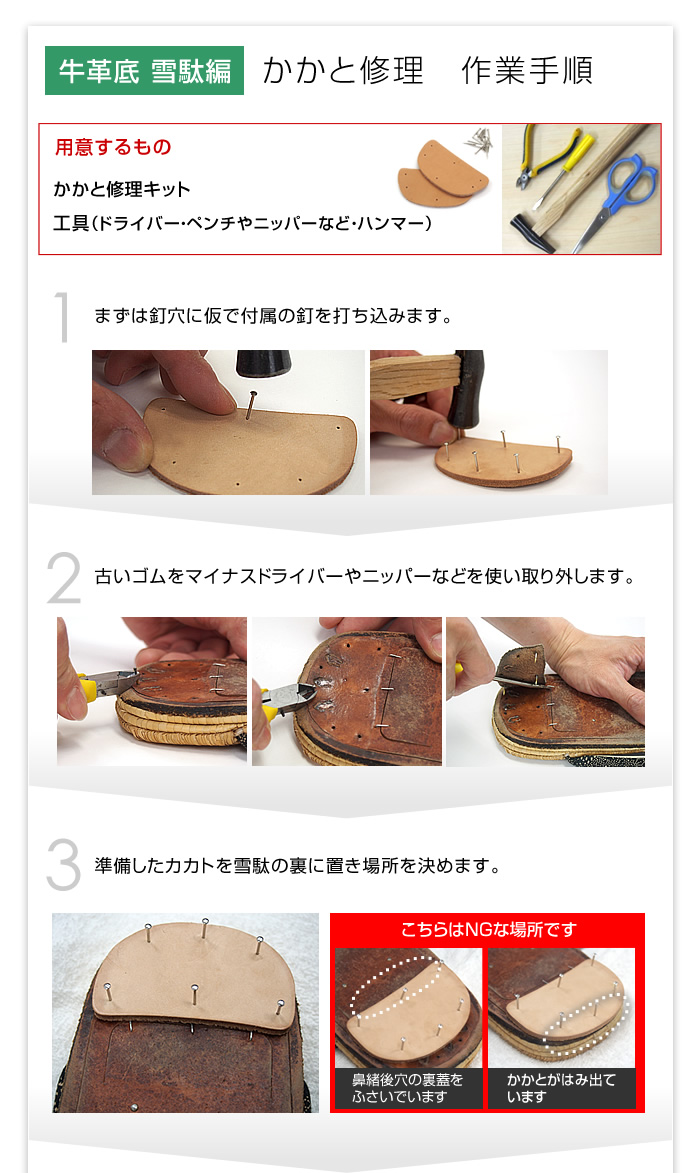 牛革底 雪駄編　かかと修理　作業手順

用意するもの

かかと修理キット

工具（ドライバー・ペンチやニッパーなど・ハンマー）

1　まずは釘穴に仮で付属の釘を打ち込みます。

2　古いゴムをマイナスドライバーやニッパーなどを使い取り外します。

3　準備したカカトを雪駄の裏に置き場所を決めます。

こちらはNGな場所です

鼻緒後穴の裏蓋をふさいでいます

かかとがはみ出ています