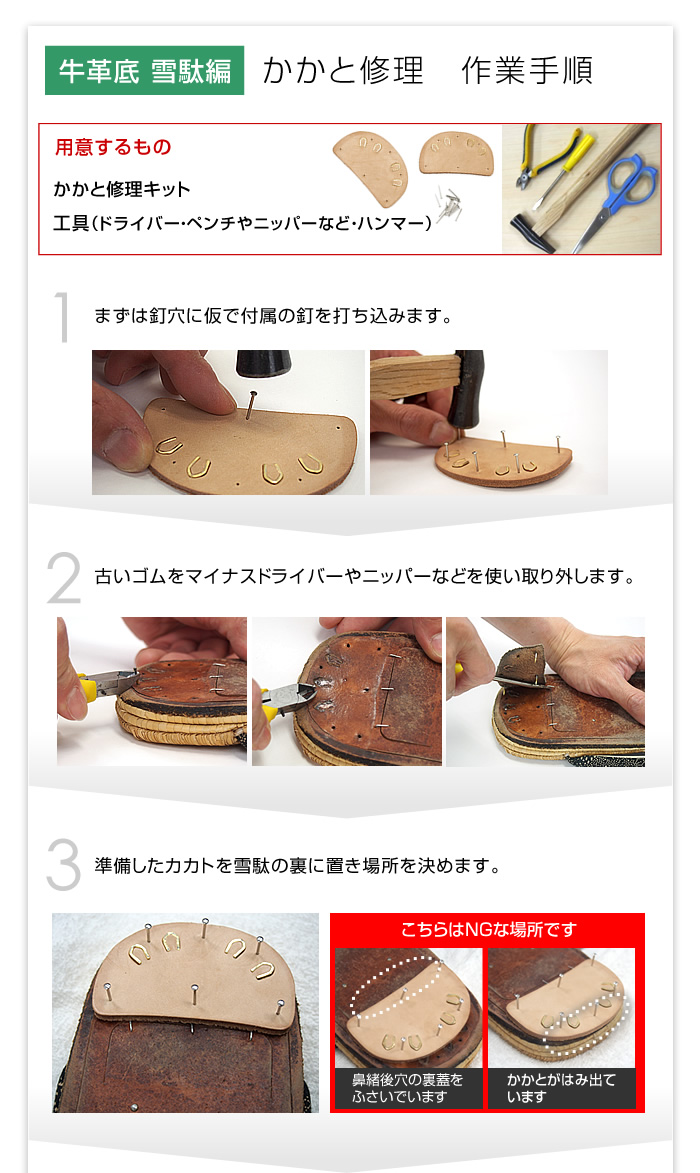 牛革底 雪駄編　かかと修理　作業手順

用意するもの
かかと修理キット
工具（ドライバー・ペンチやニッパーなど・ハンマー）

1 まずは釘穴に仮で付属の釘を打ち込みます。

2 古いゴムをマイナスドライバーやニッパーなどを使い取り外します。

3 準備したカカトを雪駄の裏に置き場所を決めます。

こちらはNGな場所です

鼻緒後穴の裏蓋をふさいでいます

かかとがはみ出ています